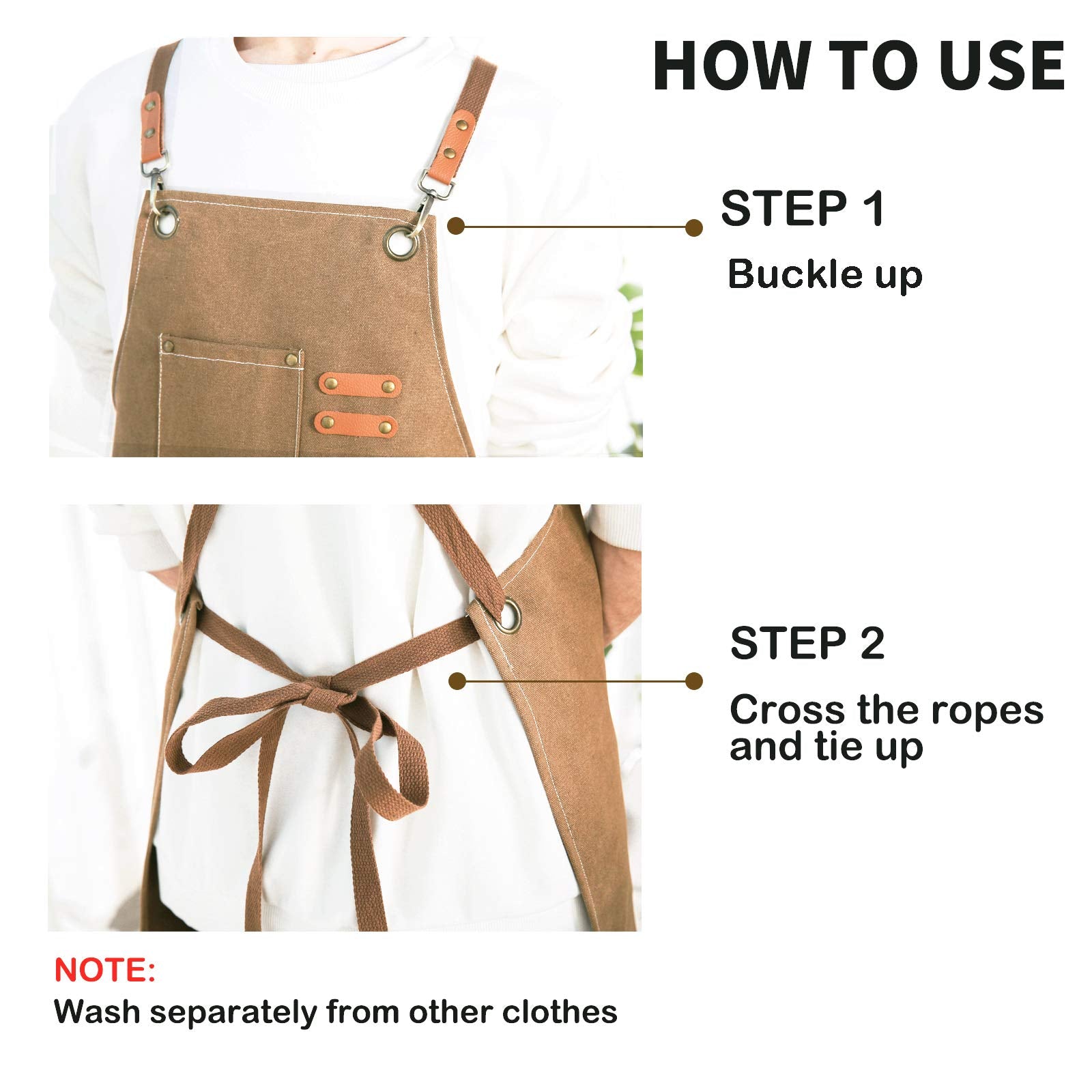 HOW TO USE

STEP 1
Buckle up

STEP 2
Cross the ropes and tie up

NOTE:
Wash separately from other clothes